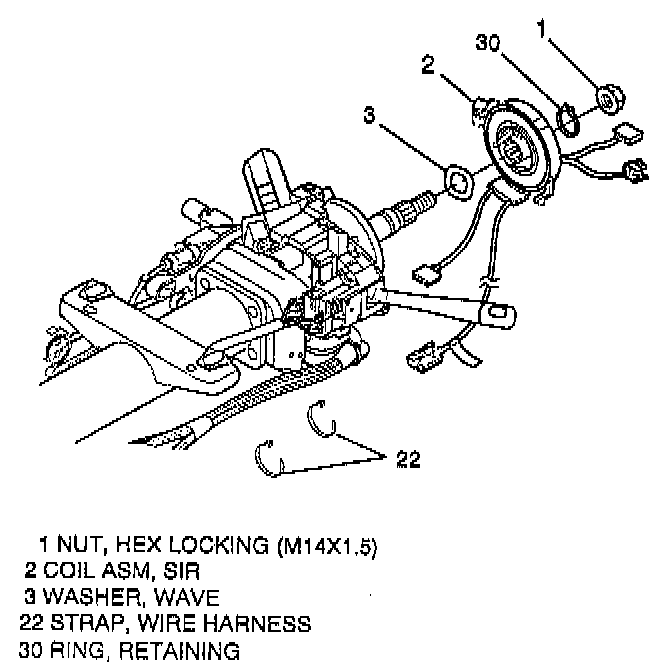 1
30
2
3
22

1 NUT, HEX LOCKING (M14X1.5)
2 COIL ASM, SIR
3 WASHER, WAVE
22 STRAP, WIRE HARNESS
30 RING, RETAINING