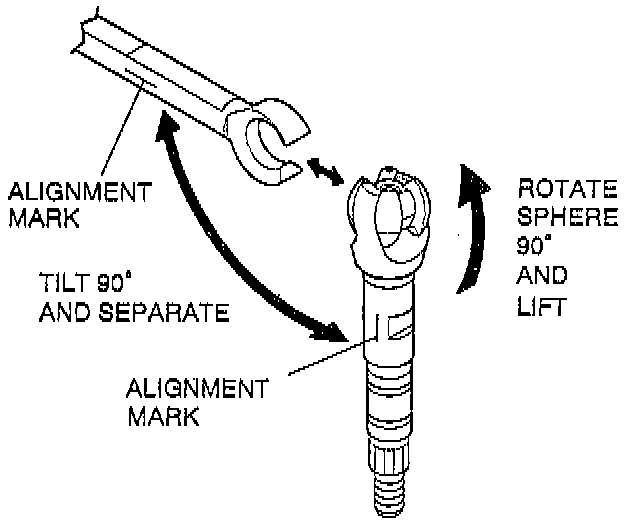 ALIGNMENT MARK

ROTATE SPHERE 90° AND LIFT

TILT 90° AND SEPARATE

ALIGNMENT MARK