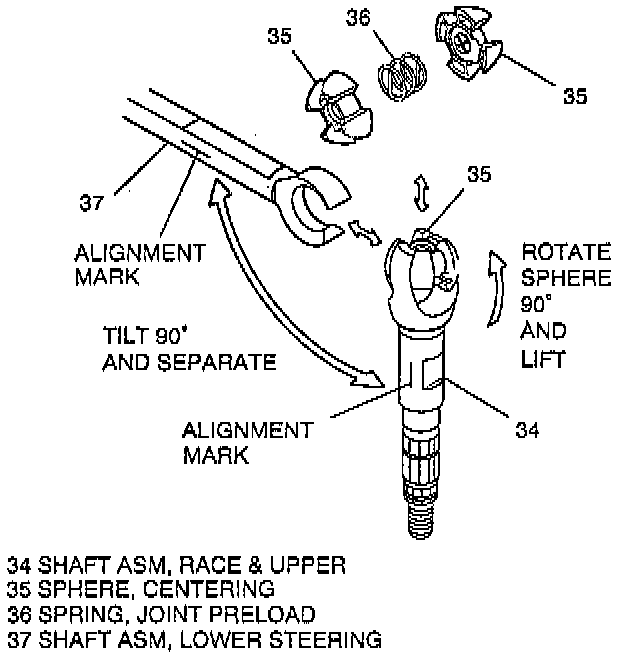 35

36

35

37

35

ALIGNMENT MARK

ROTATE SPHERE 90° AND LIFT

TILT 90° AND SEPARATE

ALIGNMENT MARK

34

34 SHAFT ASM, RACE & UPPER
35 SPHERE, CENTERING
36 SPRING, JOINT PRELOAD
37 SHAFT ASM, LOWER STEERING