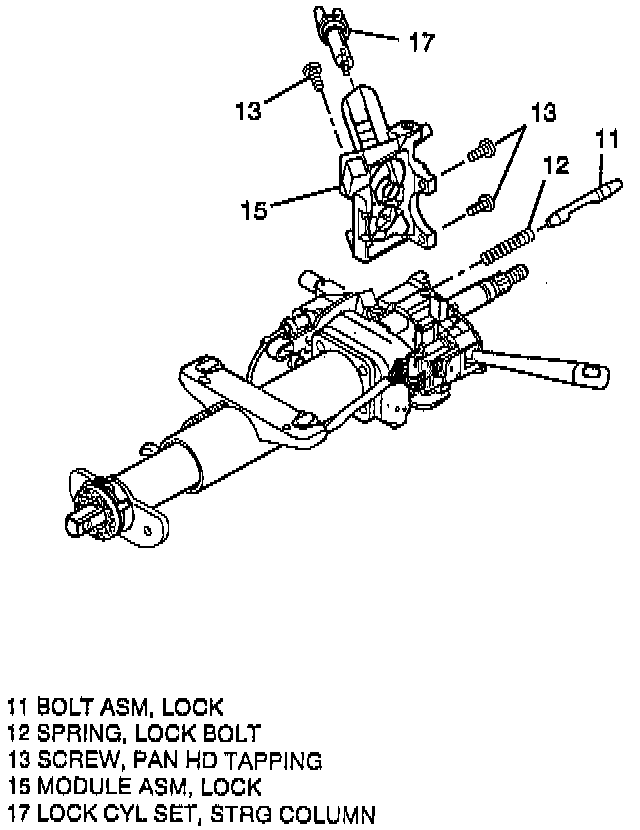 17
13
13
11
12
15

11 BOLT ASM, LOCK
12 SPRING, LOCK BOLT
13 SCREW, PAN HD TAPPING
15 MODULE ASM, LOCK
17 LOCK CYL SET, STRG COLUMN