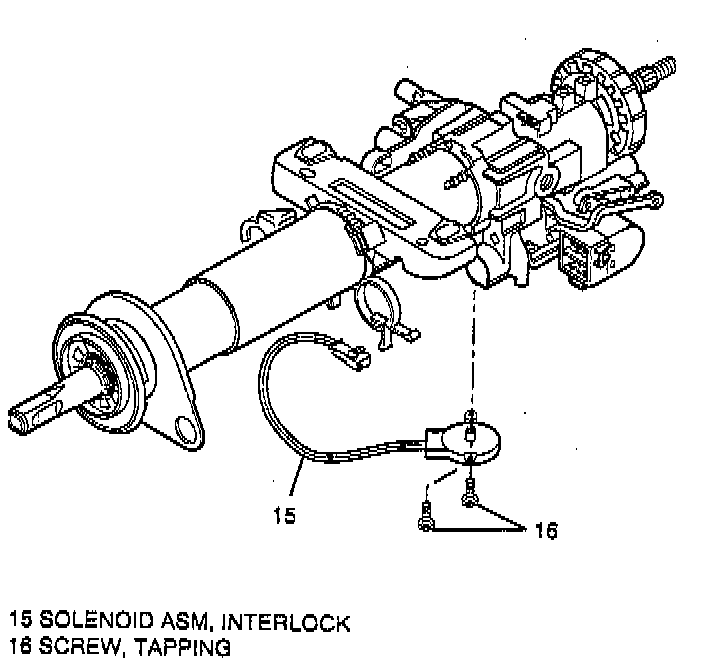 15

16

15 SOLENOID ASM, INTERLOCK
16 SCREW, TAPPING