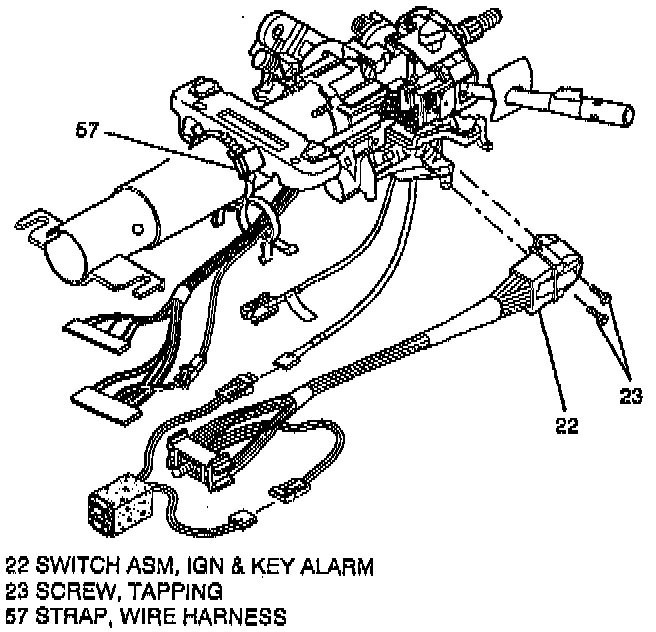 57

23

22

22 SWITCH ASM, IGN & KEY ALARM
23 SCREW, TAPPING
57 STRAP, WIRE HARNESS