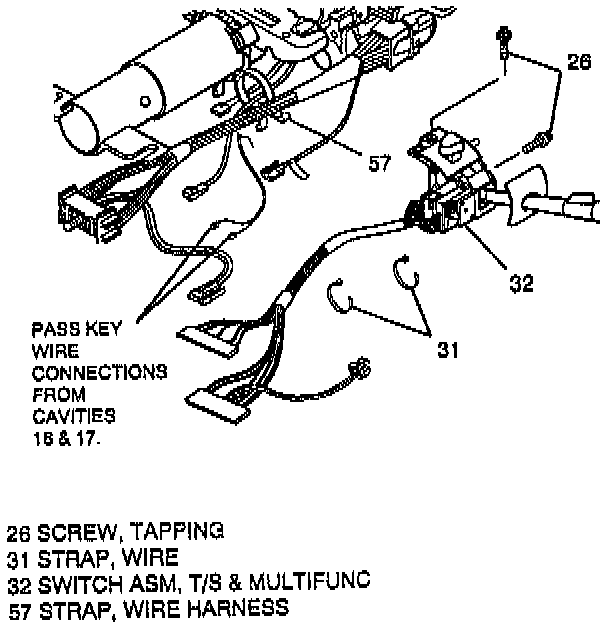 26

57

32

31

PASS KEY WIRE CONNECTIONS FROM CAVITIES 16 & 17.

26 SCREW, TAPPING
31 STRAP, WIRE
32 SWITCH ASM, T/S & MULTIFUNC
57 STRAP, WIRE HARNESS