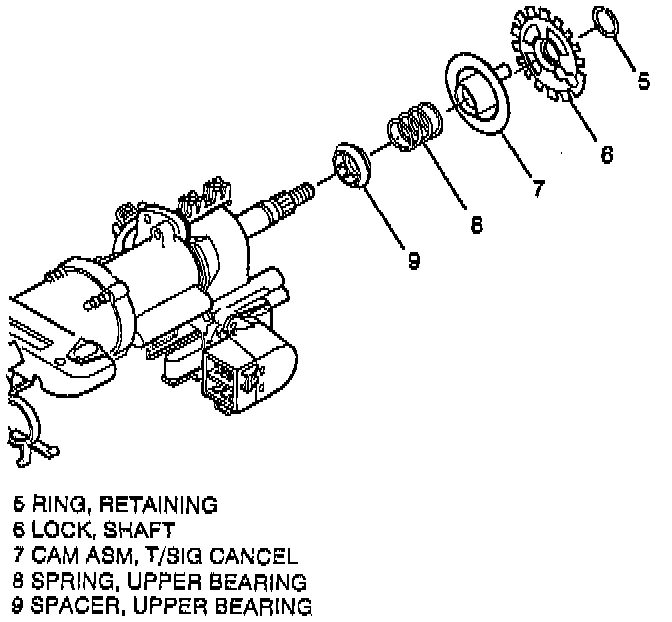 5
6
7
8
9

5 RING, RETAINING
6 LOCK, SHAFT
7 CAM ASM, T/SIG CANCEL
8 SPRING, UPPER BEARING
9 SPACER, UPPER BEARING