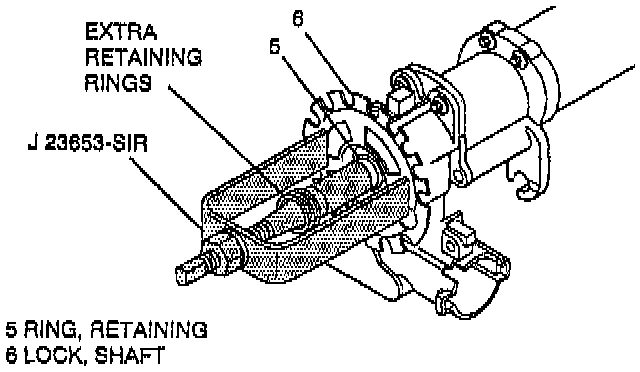 EXTRA RETAINING RINGS

6

5

J 23653-SIR

5 RING, RETAINING
6 LOCK, SHAFT