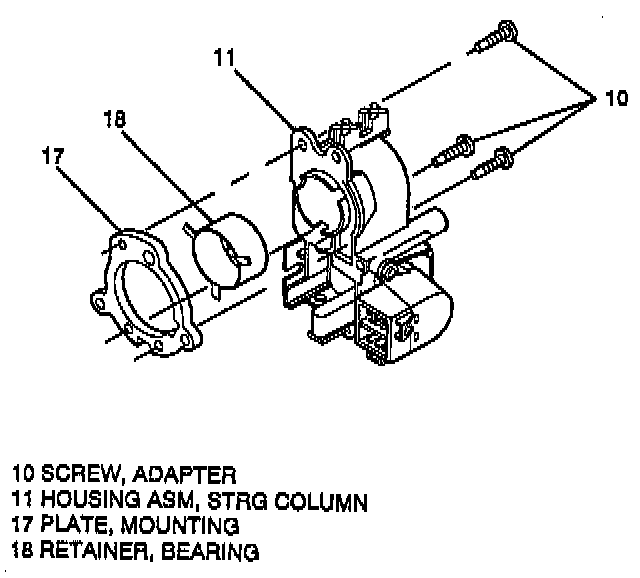 11

10

18

17

10 SCREW, ADAPTER
11 HOUSING ASM, STRG COLUMN
17 PLATE, MOUNTING
18 RETAINER, BEARING