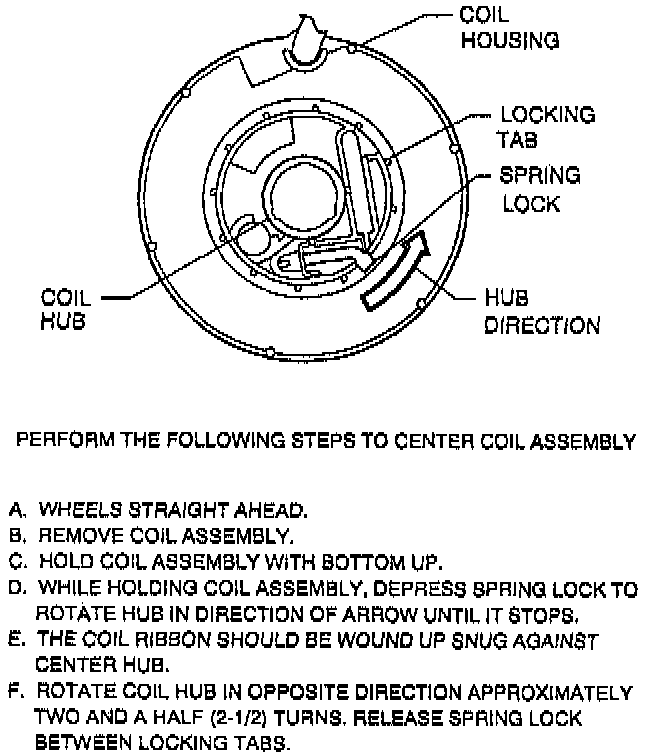 COIL HOUSING

LOCKING TAB

SPRING LOCK

COIL HUB

HUB DIRECTION

PERFORM THE FOLLOWING STEPS TO CENTER COIL ASSEMBLY

A. WHEELS STRAIGHT AHEAD.
B. REMOVE COIL ASSEMBLY.
C. HOLD COIL ASSEMBLY WITH BOTTOM UP.
D. WHILE HOLDING COIL ASSEMBLY, DEPRESS SPRING LOCK TO ROTATE HUB IN DIRECTION OF ARROW UNTIL IT STOPS.
E. THE COIL RIBBON SHOULD BE WOUND UP SNUG AGAINST CENTER HUB.
F. ROTATE COIL HUB IN OPPOSITE DIRECTION APPROXIMATELY TWO AND A HALF (2-1/2) TURNS. RELEASE SPRING LOCK BETWEEN LOCKING TABS.