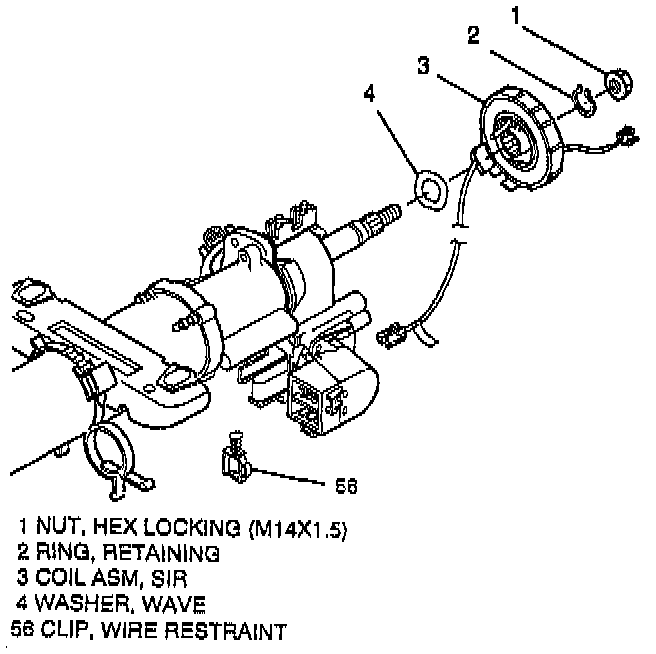 1
2
3
4
56

1 NUT, HEX LOCKING (M14X1.5)
2 RING, RETAINING
3 COIL ASM, SIR
4 WASHER, WAVE
56 CLIP, WIRE RESTRAINT