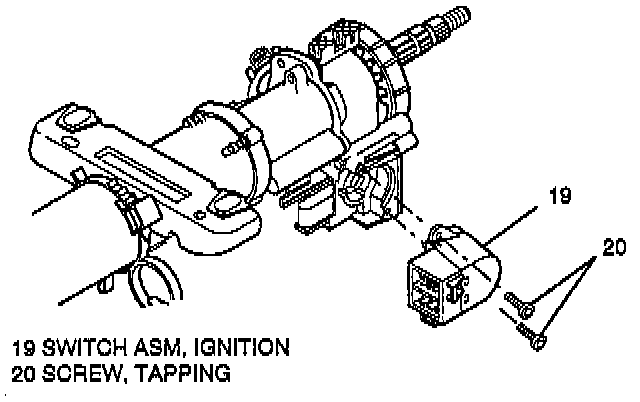 19

20

19 SWITCH ASM, IGNITION
20 SCREW, TAPPING