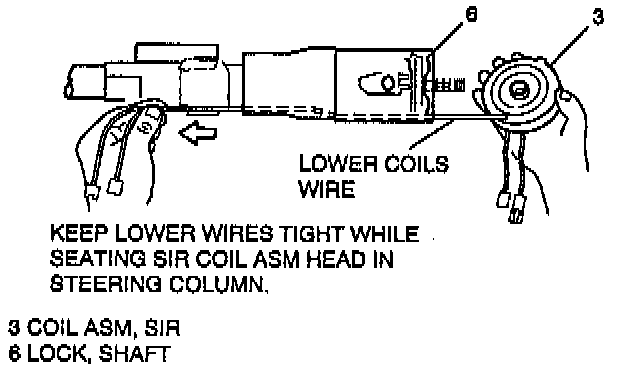 6
3
LOWER COILS WIRE

KEEP LOWER WIRES TIGHT WHILE SEATING SIR COIL ASM HEAD IN STEERING COLUMN.

3 COIL ASM, SIR
6 LOCK, SHAFT