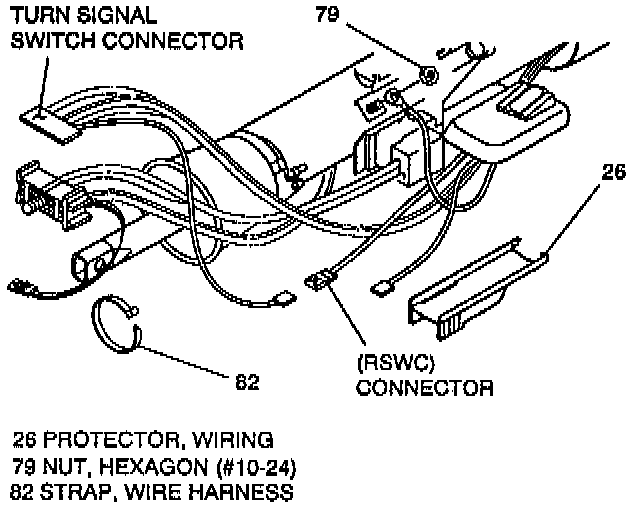 TURN SIGNAL SWITCH CONNECTOR

79

26

82

(RSWC) CONNECTOR

26 PROTECTOR, WIRING
79 NUT, HEXAGON (#10-24)
82 STRAP, WIRE HARNESS