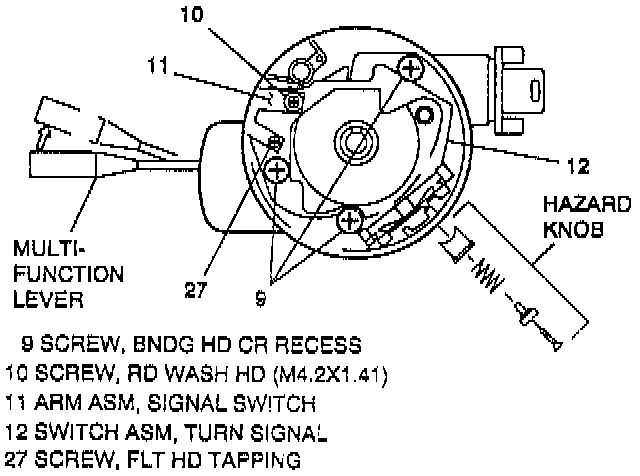 10
11
12
HAZARD KNOB
MULTI-FUNCTION LEVER
27
9

9 SCREW, BNDG HD CR RECESS
10 SCREW, RD WASH HD (M4.2X1.41)
11 ARM ASM, SIGNAL SWITCH
12 SWITCH ASM, TURN SIGNAL
27 SCREW, FLT HD TAPPING