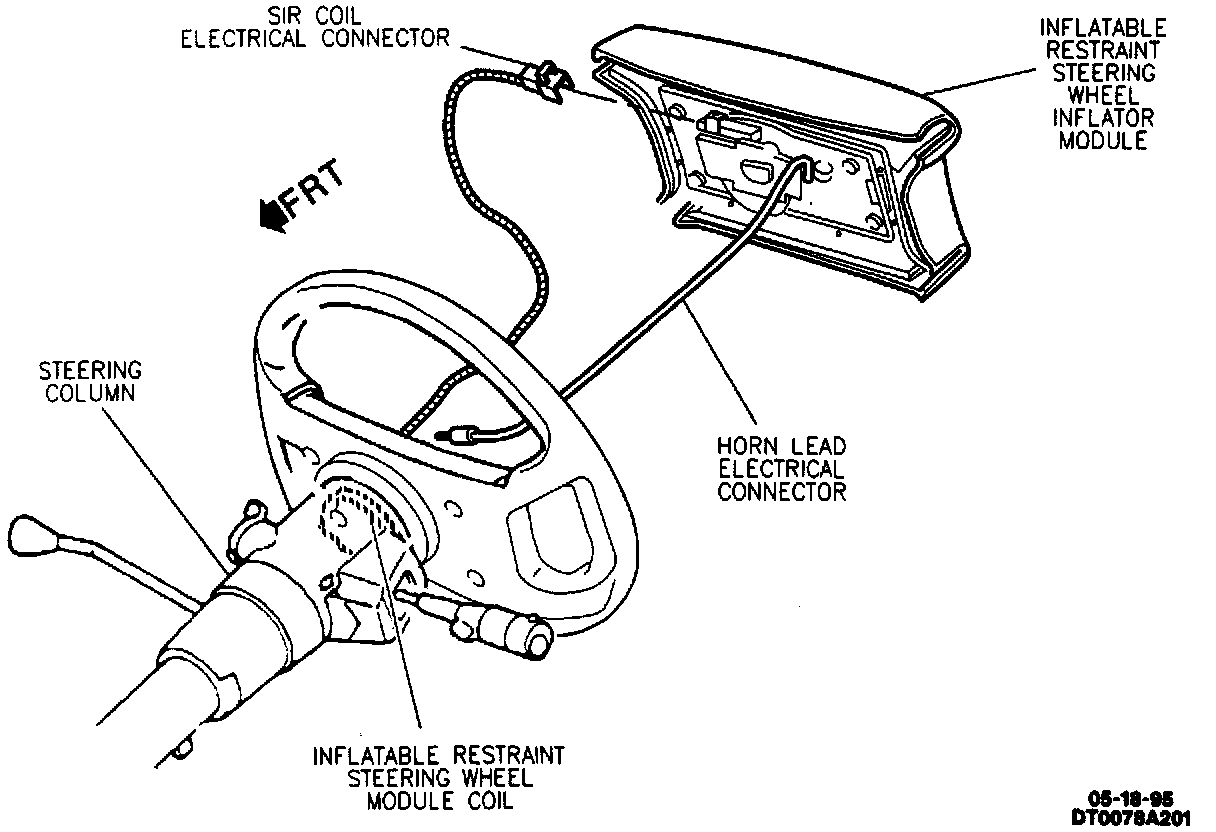 SIR COIL ELECTRICAL CONNECTOR

INFLATABLE RESTRAINT STEERING WHEEL INFLATOR MODULE

FRT

STEERING COLUMN

HORN LEAD ELECTRICAL CONNECTOR

INFLATABLE RESTRAINT STEERING WHEEL MODULE COIL

05-18-95
DT0078A201