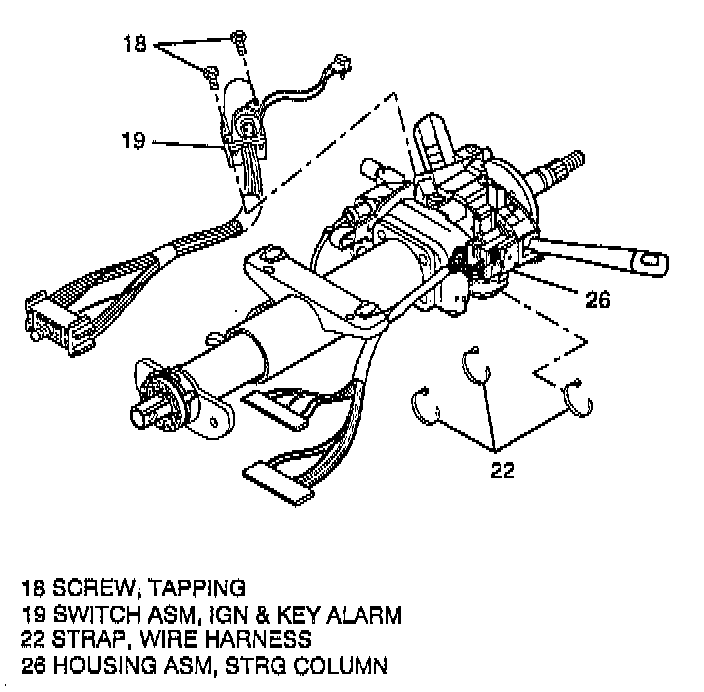 18
19
26
22

18 SCREW, TAPPING
19 SWITCH ASM, IGN & KEY ALARM
22 STRAP, WIRE HARNESS
26 HOUSING ASM, STRG COLUMN