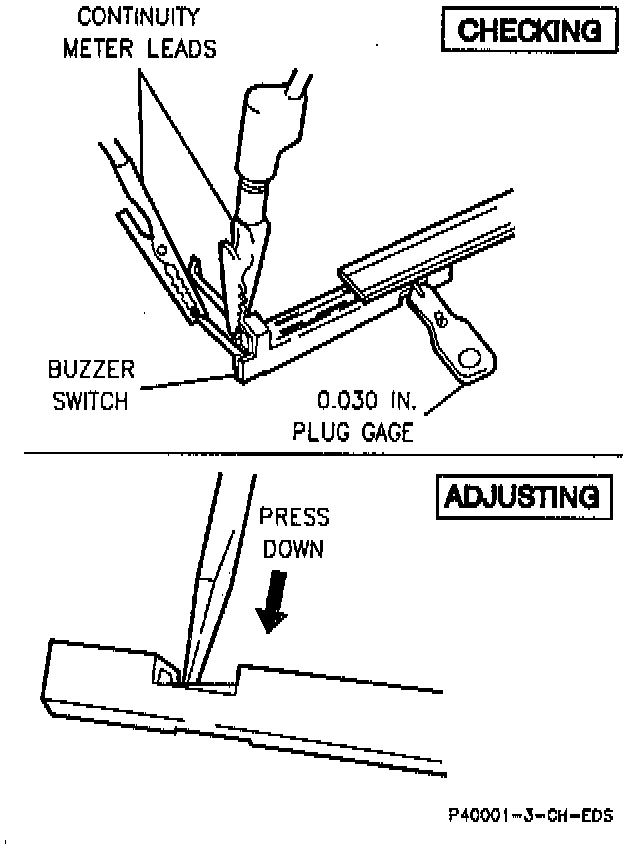 CONTINUITY METER LEADS

CHECKING

BUZZER SWITCH

0.030 IN. PLUG GAGE

ADJUSTING

PRESS DOWN

P40001-3-CH-EDS