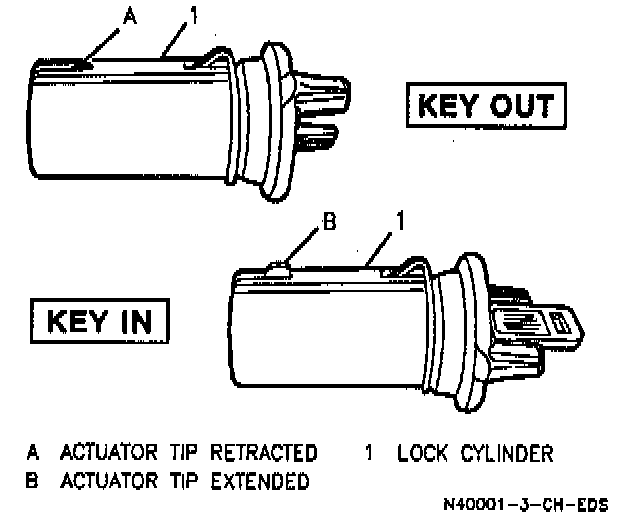 A
1
KEY OUT
B
1
KEY IN

A ACTUATOR TIP RETRACTED
B ACTUATOR TIP EXTENDED
1 LOCK CYLINDER

N40001-3-CH-EDS