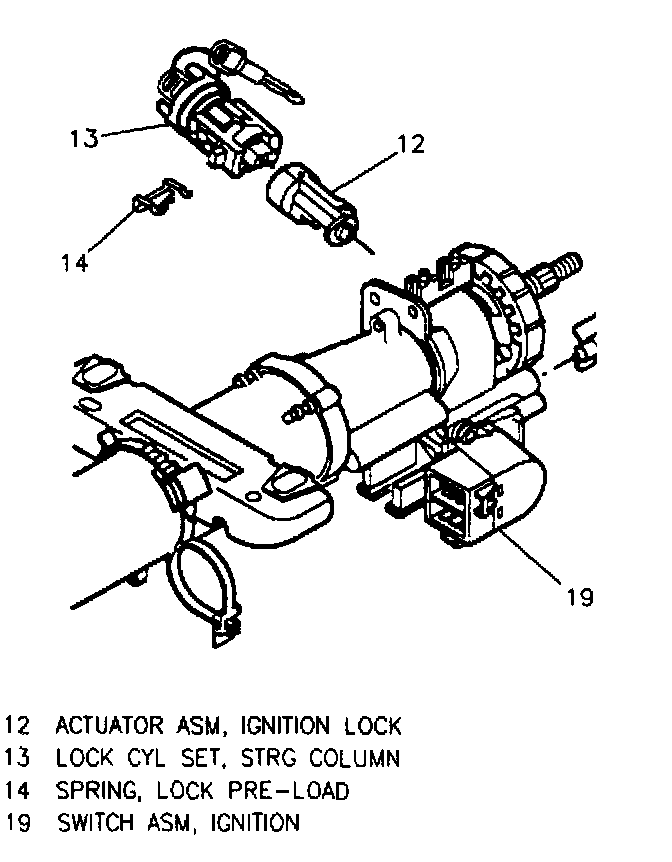 13

12

14

19

12 ACTUATOR ASM, IGNITION LOCK
13 LOCK CYL SET, STRG COLUMN
14 SPRING, LOCK PRE-LOAD
19 SWITCH ASM, IGNITION