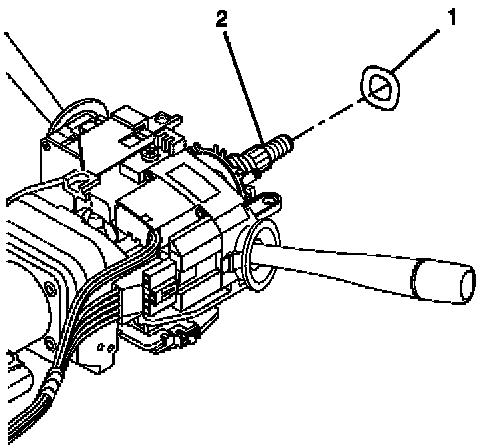 2
1