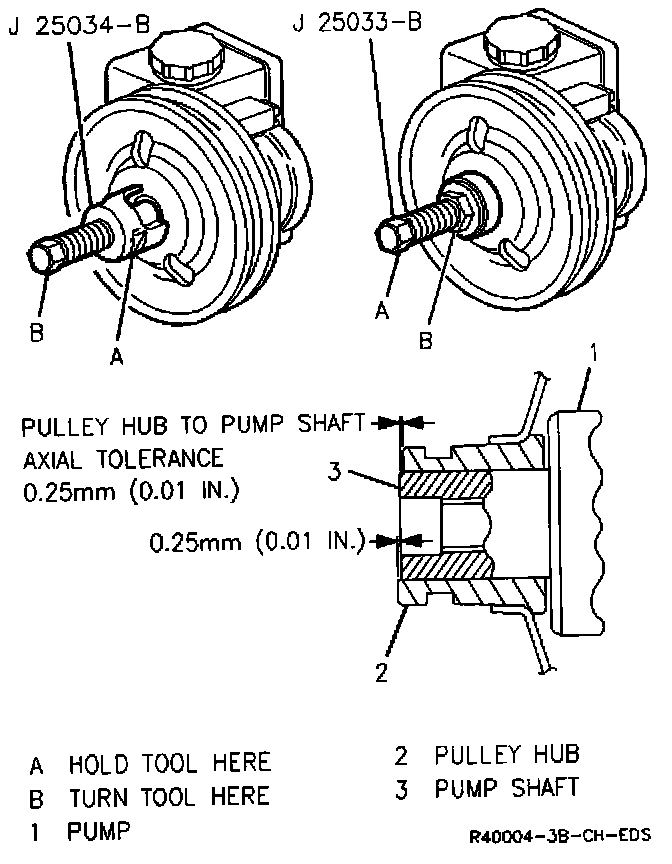 J 25034-B

B

A

J 25033-B

A

B

1

PULLEY HUB TO PUMP SHAFT
AXIAL TOLERANCE
0.25mm (0.01 IN.)

3

0.25mm (0.01 IN.)

2

A HOLD TOOL HERE
B TURN TOOL HERE
1 PUMP

2 PULLEY HUB
3 PUMP SHAFT

R40004-3B-CH-EDS