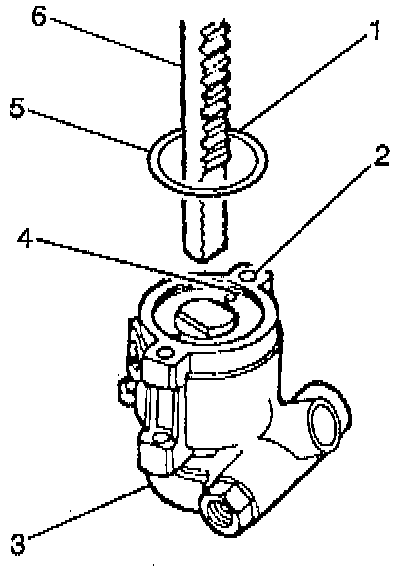 6
1
5
2
4
3