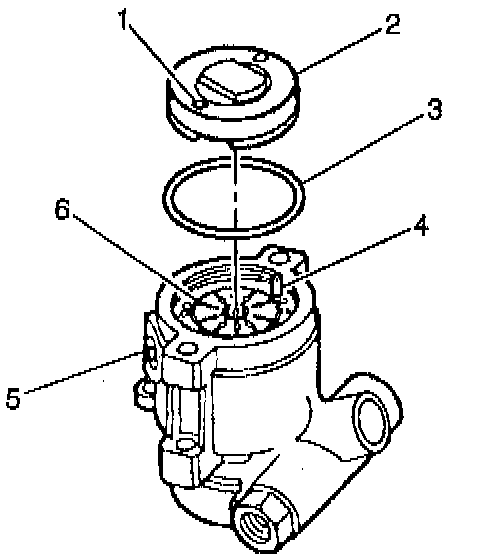 1
2
3
6
4
5