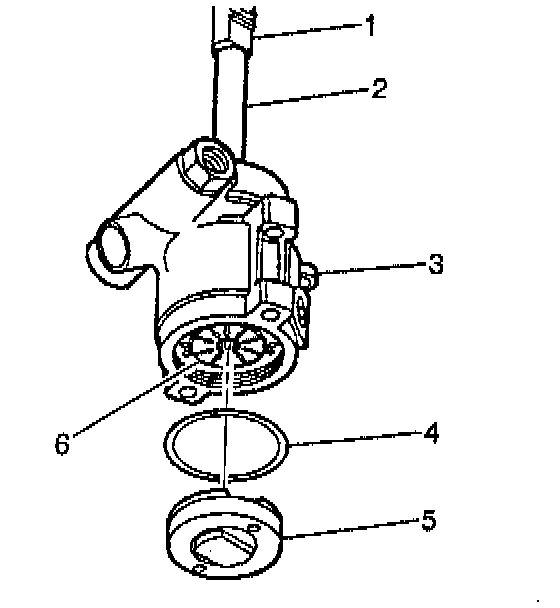 1
2
3
6
4
5