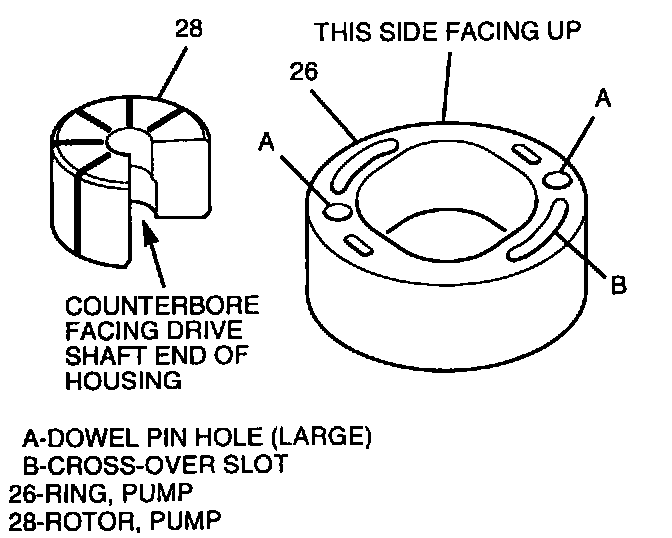 28

THIS SIDE FACING UP

26

A

A

B

COUNTERBORE FACING DRIVE SHAFT END OF HOUSING

A-DOWEL PIN HOLE (LARGE)
B-CROSS-OVER SLOT
26-RING, PUMP
28-ROTOR, PUMP