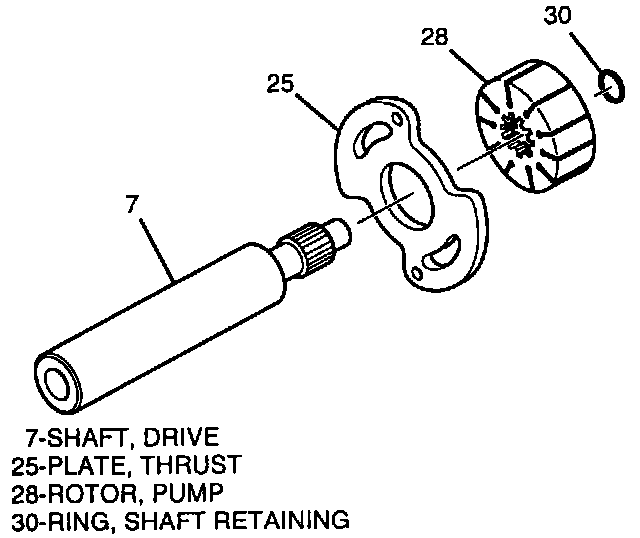 30
28
25
7

7-SHAFT, DRIVE
25-PLATE, THRUST
28-ROTOR, PUMP
30-RING, SHAFT RETAINING