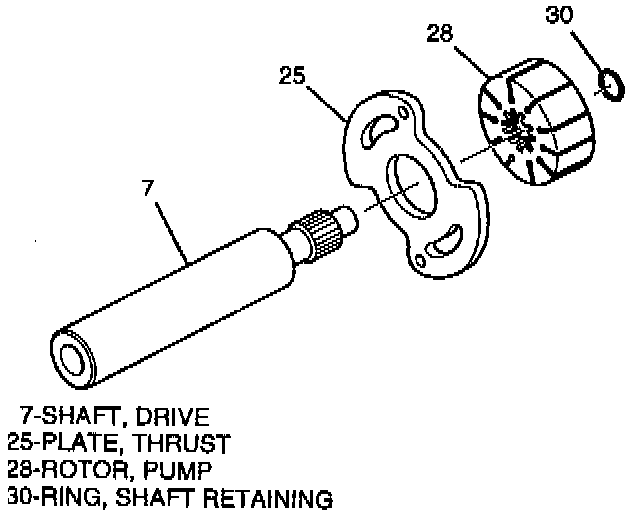 30
28
25
7

7-SHAFT, DRIVE
25-PLATE, THRUST
28-ROTOR, PUMP
30-RING, SHAFT RETAINING