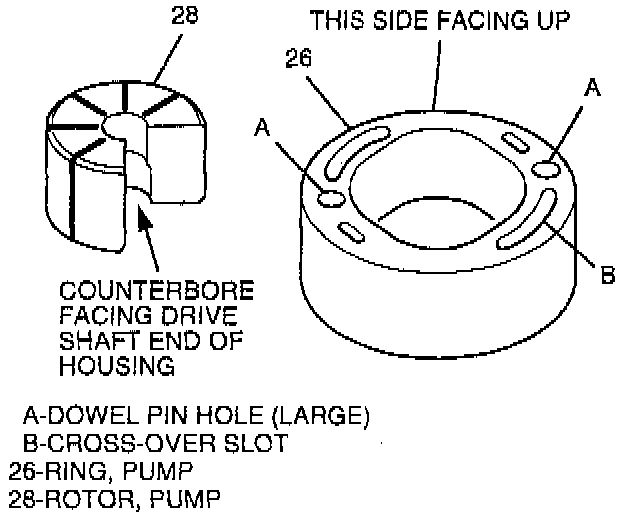 28

THIS SIDE FACING UP

26

A

A

B

COUNTERBORE FACING DRIVE SHAFT END OF HOUSING

A-DOWEL PIN HOLE (LARGE)
B-CROSS-OVER SLOT
26-RING, PUMP
28-ROTOR, PUMP