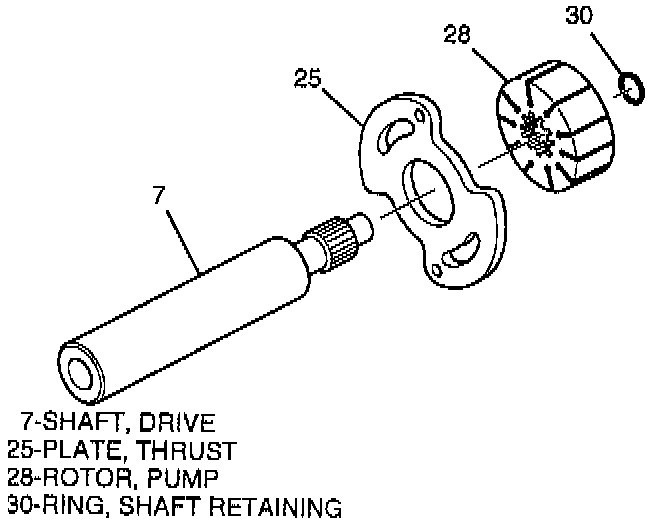 30
28
25
7

7-SHAFT, DRIVE
25-PLATE, THRUST
28-ROTOR, PUMP
30-RING, SHAFT RETAINING