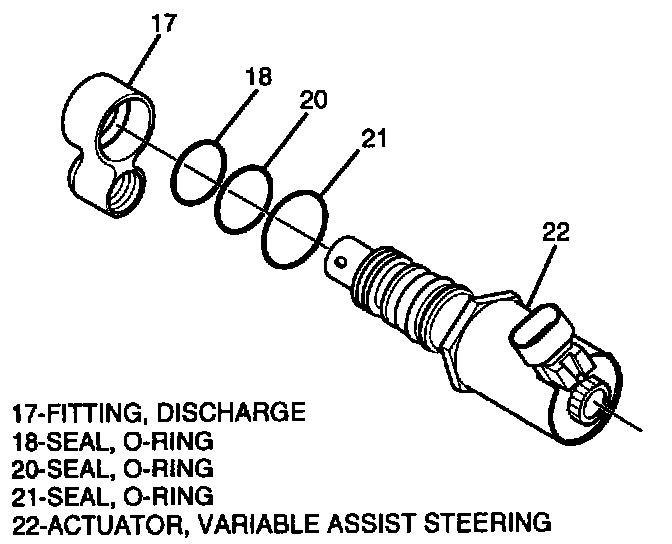 17
18
20
21
22

17-FITTING, DISCHARGE
18-SEAL, O-RING
20-SEAL, O-RING
21-SEAL, O-RING
22-ACTUATOR, VARIABLE ASSIST STEERING