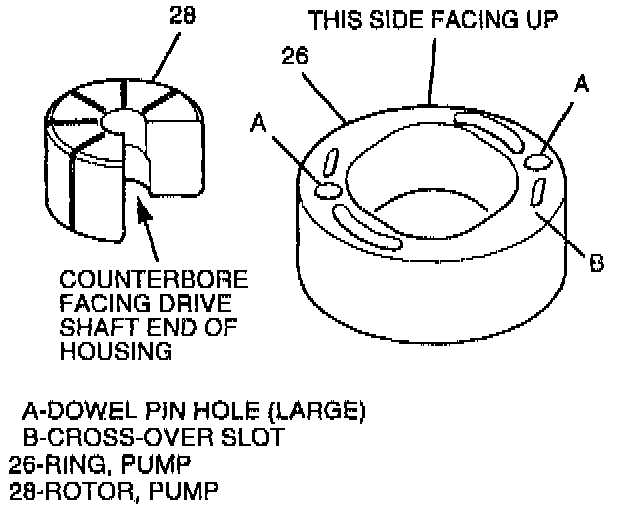 28

THIS SIDE FACING UP

26

A

A

B

COUNTERBORE FACING DRIVE SHAFT END OF HOUSING

A-DOWEL PIN HOLE (LARGE)
B-CROSS-OVER SLOT
26-RING, PUMP
28-ROTOR, PUMP