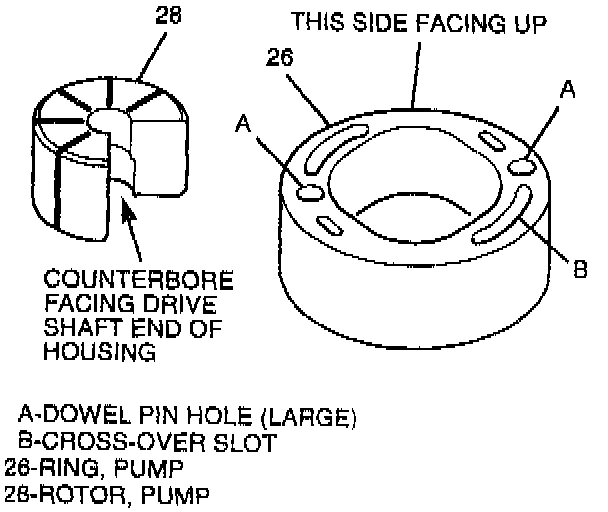 28

THIS SIDE FACING UP

26

A

A

B

COUNTERBORE FACING DRIVE SHAFT END OF HOUSING

A-DOWEL PIN HOLE (LARGE)
B-CROSS-OVER SLOT
26-RING, PUMP
28-ROTOR, PUMP