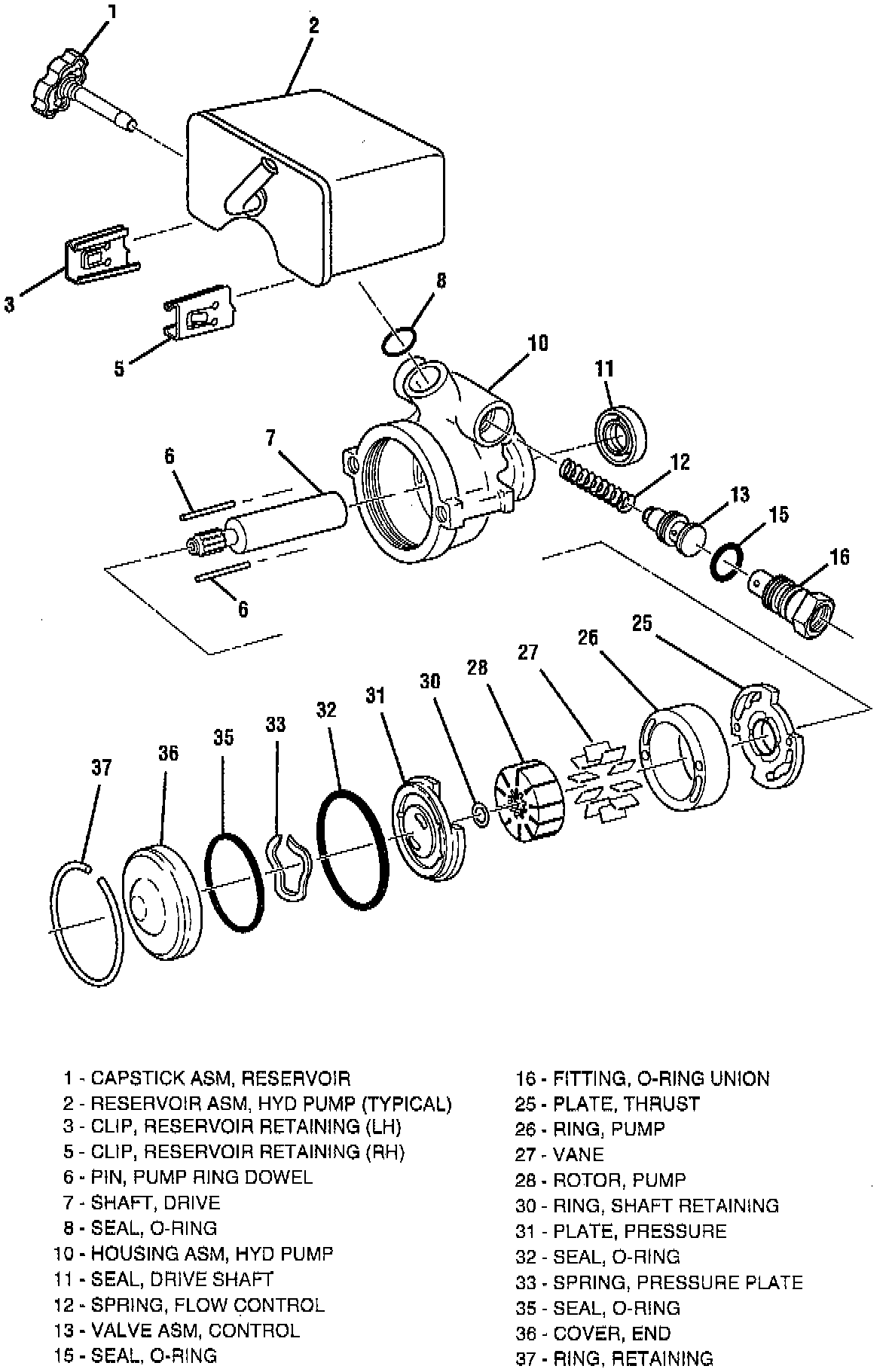 1
2
3
5
8
10
11
6
7
12
13
15
16
6
25
26
27
28
30
31
32
33
35
36
37

1 - CAPSTICK ASM, RESERVOIR
2 - RESERVOIR ASM, HYD PUMP (TYPICAL)
3 - CLIP, RESERVOIR RETAINING (LH)
5 - CLIP, RESERVOIR RETAINING (RH)
6 - PIN, PUMP RING DOWEL
7 - SHAFT, DRIVE
8 - SEAL, O-RING
10 - HOUSING ASM, HYD PUMP
11 - SEAL, DRIVE SHAFT
12 - SPRING, FLOW CONTROL
13 - VALVE ASM, CONTROL
15 - SEAL, O-RING

16 - FITTING, O-RING UNION
25 - PLATE, THRUST
26 - RING, PUMP
27 - VANE
28 - ROTOR, PUMP
30 - RING, SHAFT RETAINING
31 - PLATE, PRESSURE
32 - SEAL, O-RING
33 - SPRING, PRESSURE PLATE
35 - SEAL, O-RING
36 - COVER, END
37 - RING, RETAINING