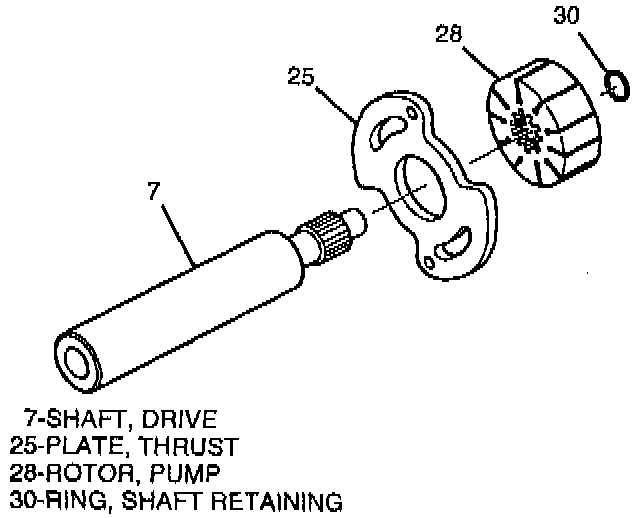 30
28
25
7

7-SHAFT, DRIVE
25-PLATE, THRUST
28-ROTOR, PUMP
30-RING, SHAFT RETAINING