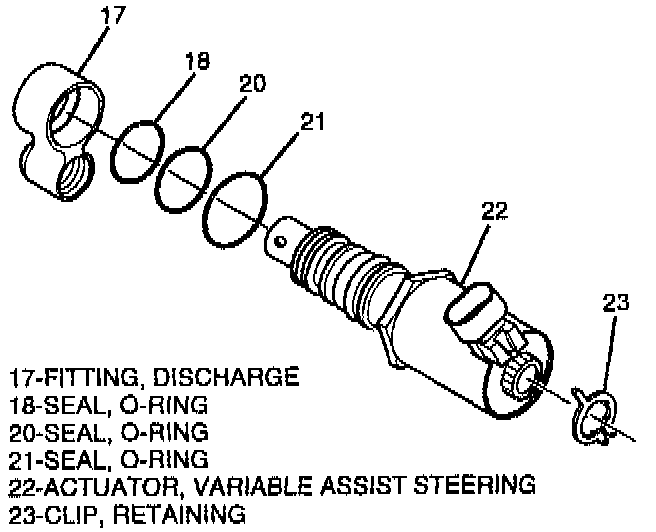 17
18
20
21
22
23

17-FITTING, DISCHARGE
18-SEAL, O-RING
20-SEAL, O-RING
21-SEAL, O-RING
22-ACTUATOR, VARIABLE ASSIST STEERING
23-CLIP, RETAINING