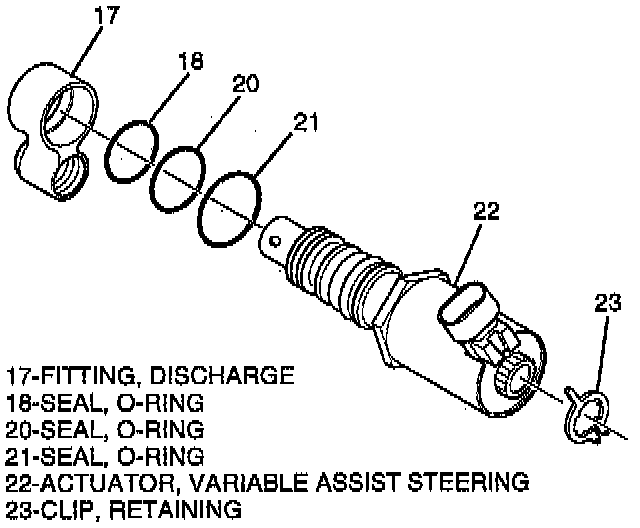 17

18

20

21

22

23

17-FITTING, DISCHARGE
18-SEAL, O-RING
20-SEAL, O-RING
21-SEAL, O-RING
22-ACTUATOR, VARIABLE ASSIST STEERING
23-CLIP, RETAINING