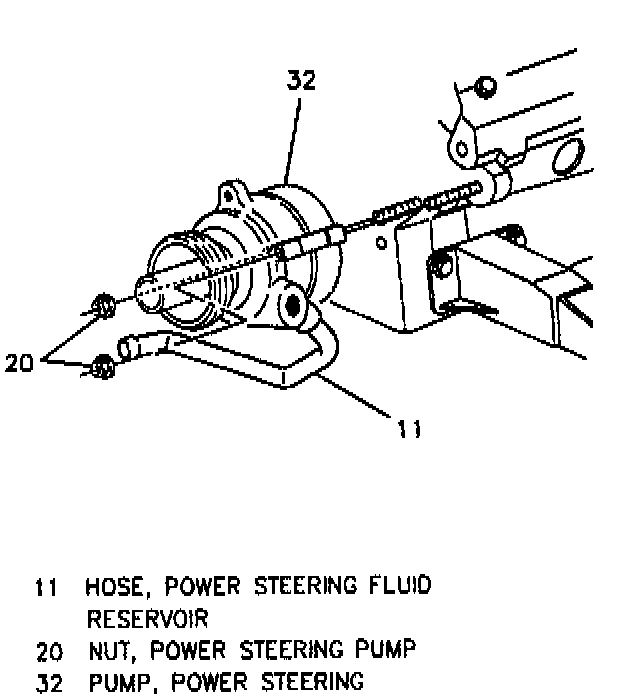 32

20

11

11 HOSE, POWER STEERING FLUID RESERVOIR
20 NUT, POWER STEERING PUMP
32 PUMP, POWER STEERING