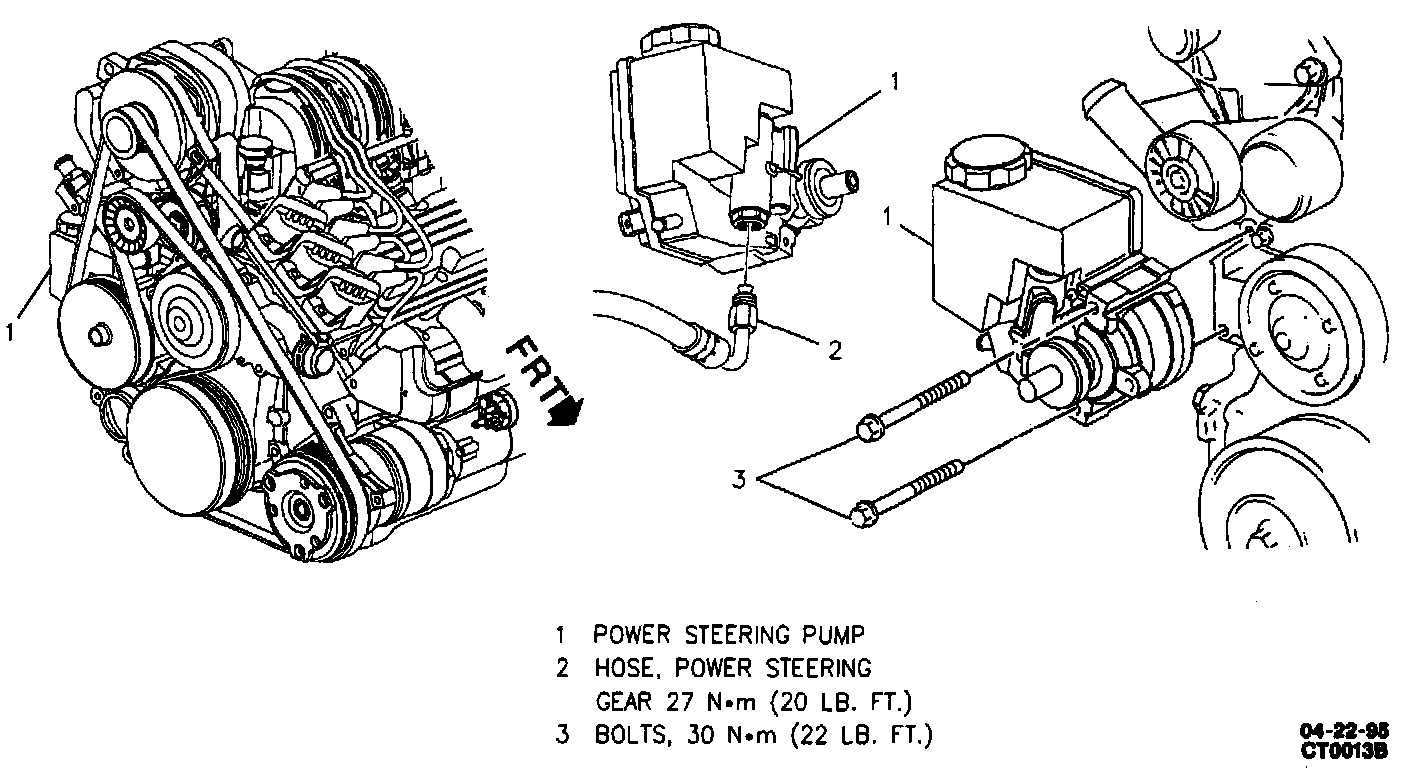 1

FRT

1

2

1

3

1 POWER STEERING PUMP
2 HOSE, POWER STEERING GEAR 27 N•m (20 LB. FT.)
3 BOLTS, 30 N•m (22 LB. FT.)

04-22-95
CT0013B