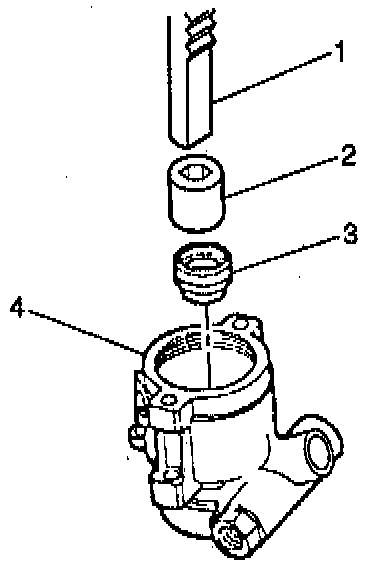 1
2
3
4