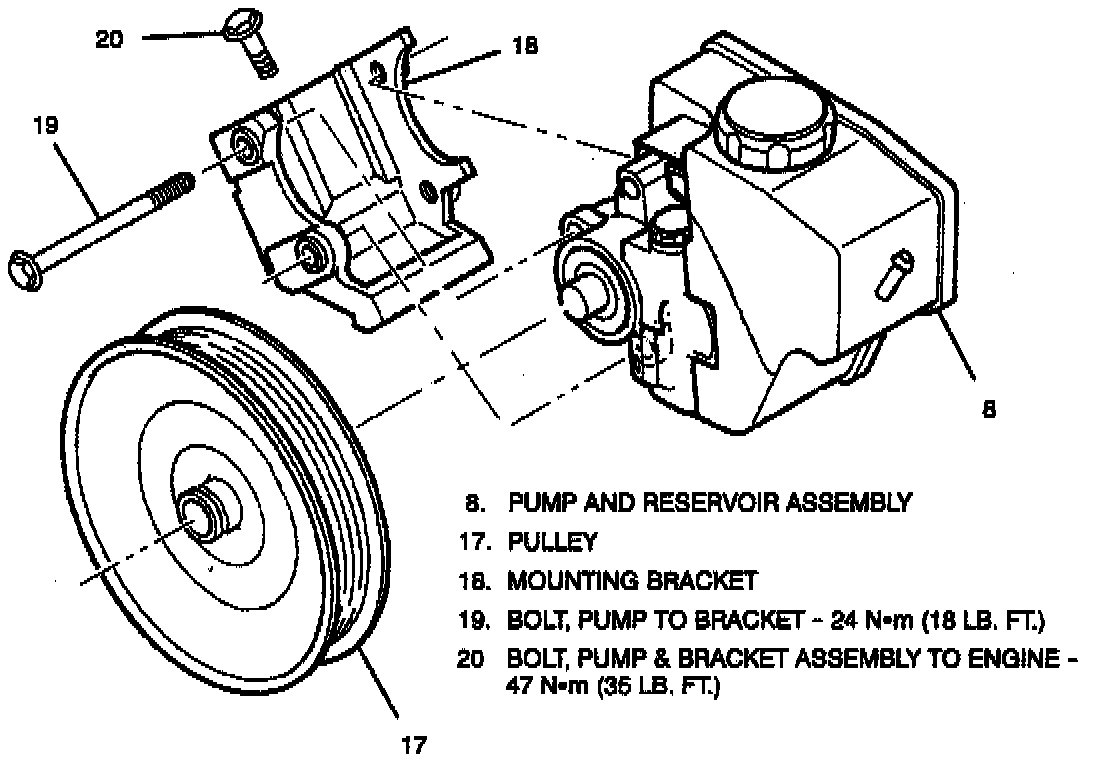 20

18

19

8

17

8. PUMP AND RESERVOIR ASSEMBLY
17. PULLEY
18. MOUNTING BRACKET
19. BOLT, PUMP TO BRACKET - 24 N•m (18 LB. FT.)
20 BOLT, PUMP & BRACKET ASSEMBLY TO ENGINE - 47 N•m (35 LB. FT.)