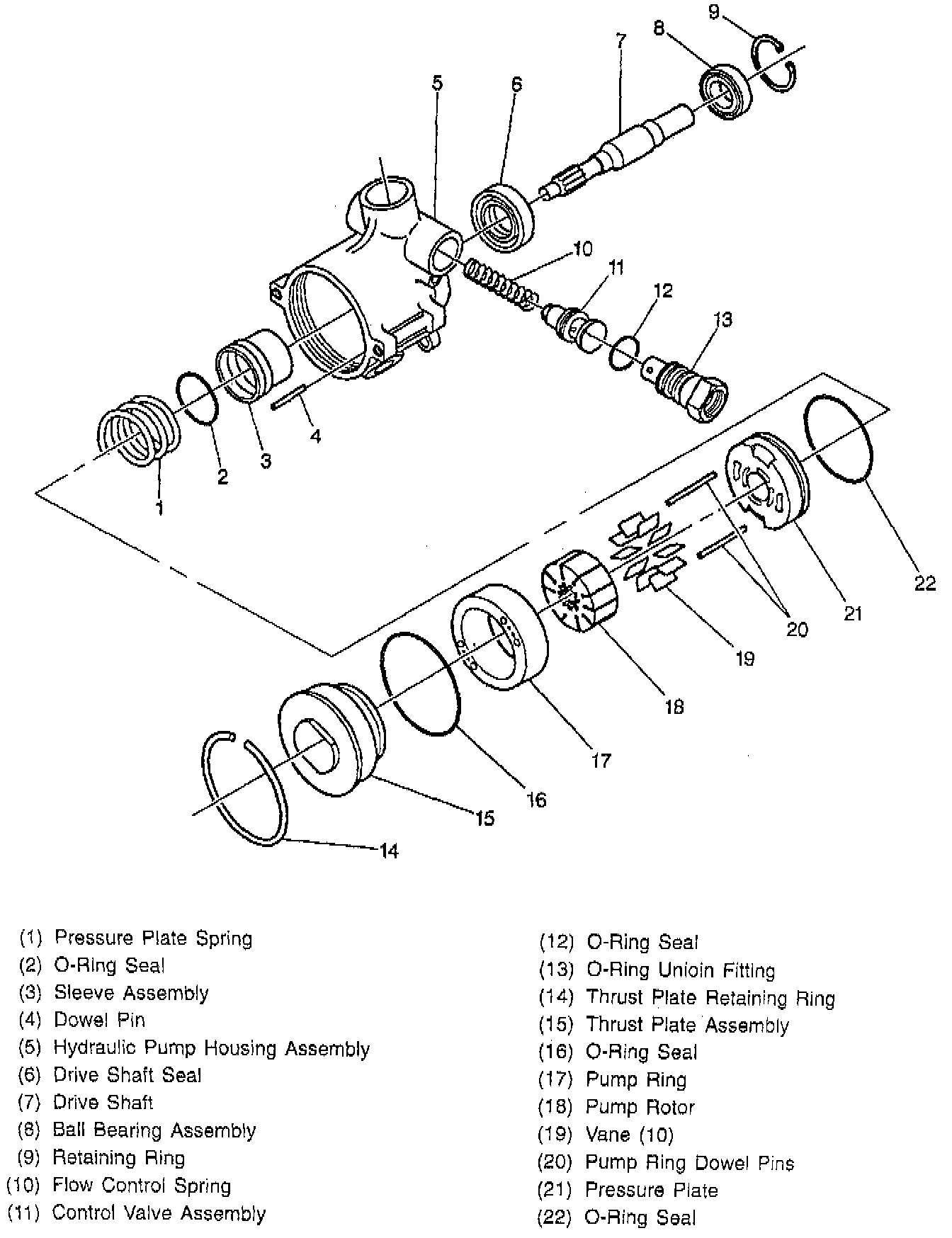 9
8
7
5
6
10
11
12
13
1
2
3
4
22
21
20
19
18
17
16
15
14

(1) Pressure Plate Spring
(2) O-Ring Seal
(3) Sleeve Assembly
(4) Dowel Pin
(5) Hydraulic Pump Housing Assembly
(6) Drive Shaft Seal
(7) Drive Shaft
(8) Ball Bearing Assembly
(9) Retaining Ring
(10) Flow Control Spring
(11) Control Valve Assembly

(12) O-Ring Seal
(13) O-Ring Unioin Fitting
(14) Thrust Plate Retaining Ring
(15) Thrust Plate Assembly
(16) O-Ring Seal
(17) Pump Ring
(18) Pump Rotor
(19) Vane (10)
(20) Pump Ring Dowel Pins
(21) Pressure Plate
(22) O-Ring Seal