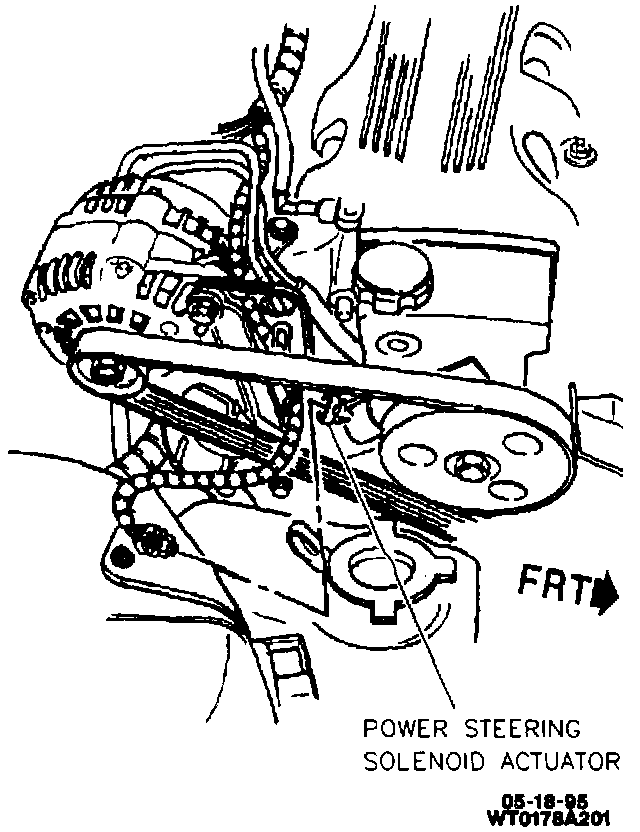 FRT

POWER STEERING
SOLENOID ACTUATOR

05-18-95
WT0178A201