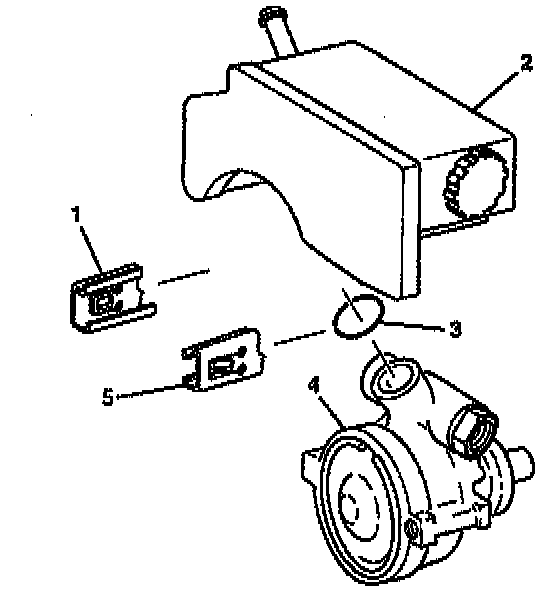 2
1
3
5
4