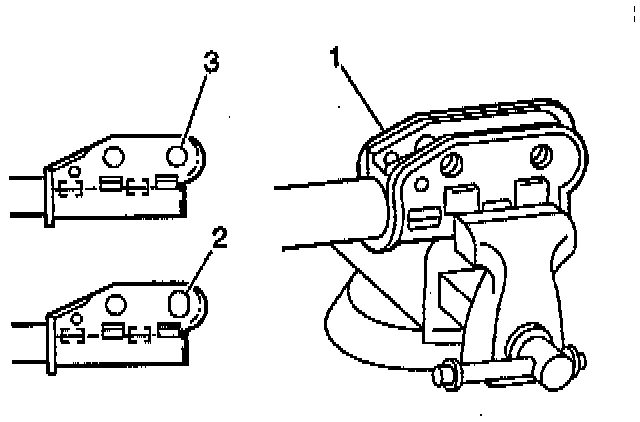 3
1
2