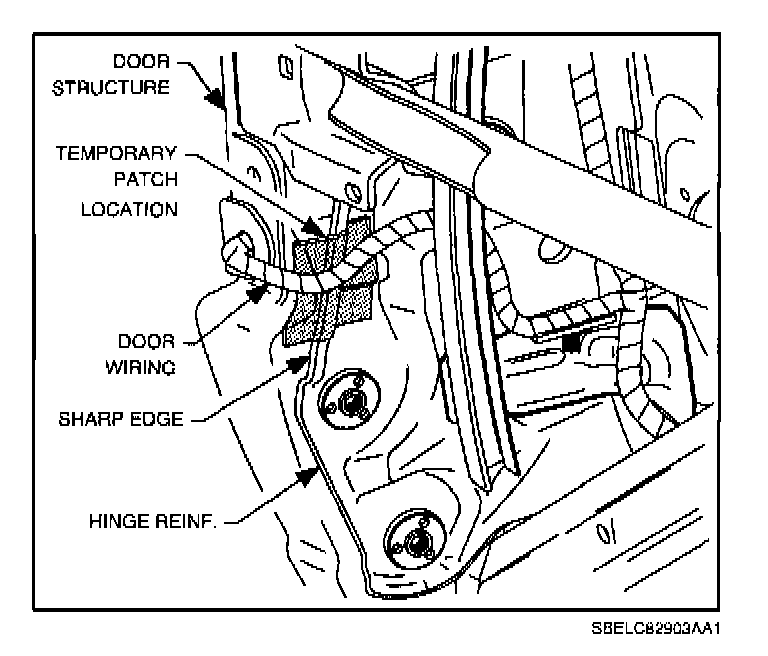 DOOR STRUCTURE

TEMPORARY PATCH LOCATION

DOOR WIRING

SHARP EDGE

HINGE REINF.

SBELC82903AA1