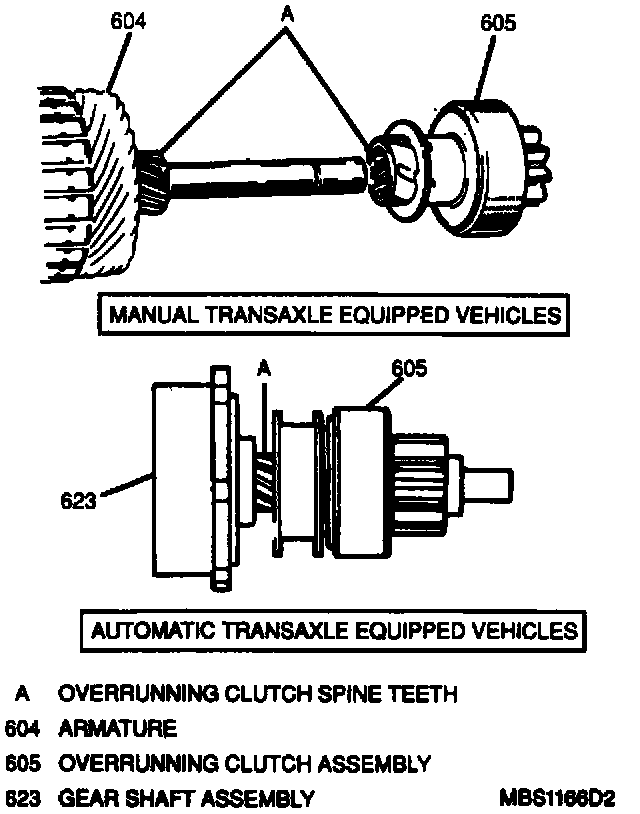 604

A

605

MANUAL TRANSAXLE EQUIPPED VEHICLES

A

605

623

AUTOMATIC TRANSAXLE EQUIPPED VEHICLES

A OVERRUNNING CLUTCH SPINE TEETH
604 ARMATURE
605 OVERRUNNING CLUTCH ASSEMBLY
623 GEAR SHAFT ASSEMBLY

MBS1166D2