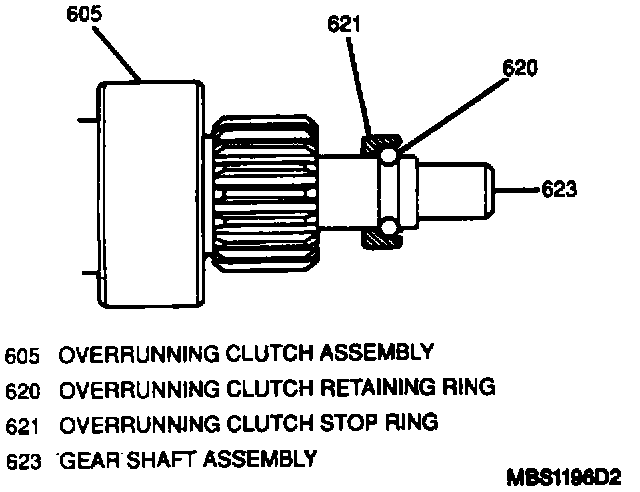 605

621

620

623

605 OVERRUNNING CLUTCH ASSEMBLY
620 OVERRUNNING CLUTCH RETAINING RING
621 OVERRUNNING CLUTCH STOP RING
623 GEAR SHAFT ASSEMBLY

MBS1196D2