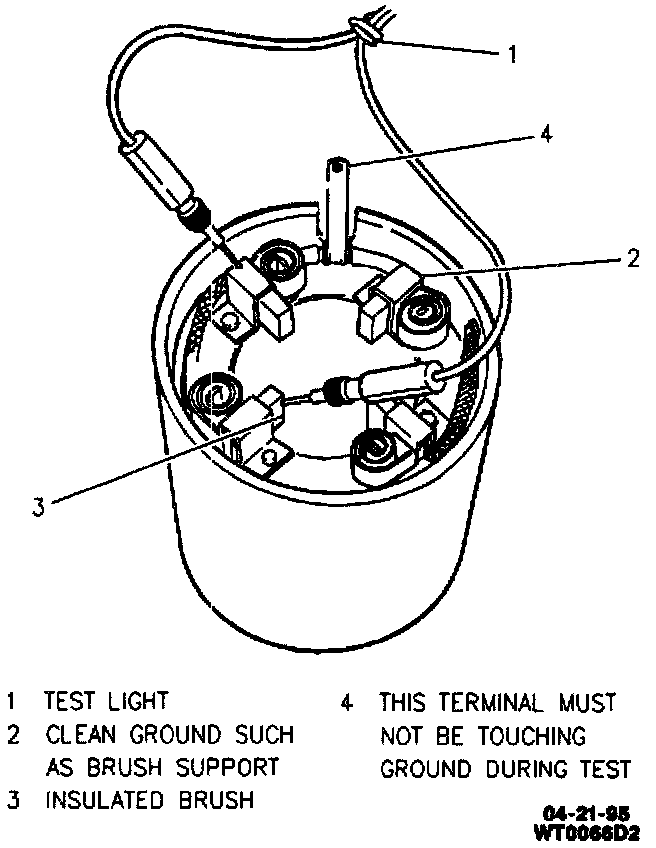 1
4
2
3

1 TEST LIGHT
2 CLEAN GROUND SUCH AS BRUSH SUPPORT
3 INSULATED BRUSH

4 THIS TERMINAL MUST NOT BE TOUCHING GROUND DURING TEST

04-21-95
WT0066D2